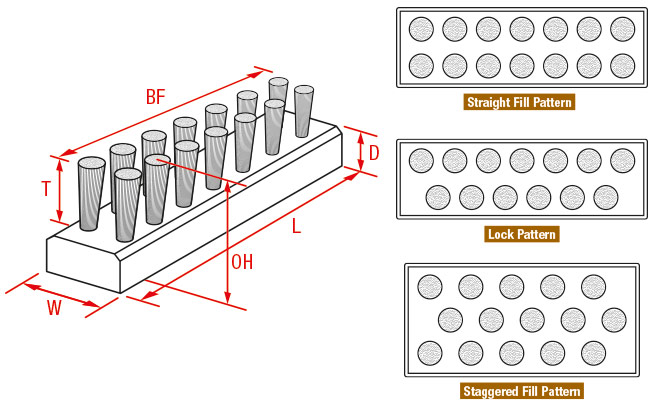 BF

T

D

L

OH

W

Straight Fill Pattern

Lock Pattern

Staggered Fill Pattern